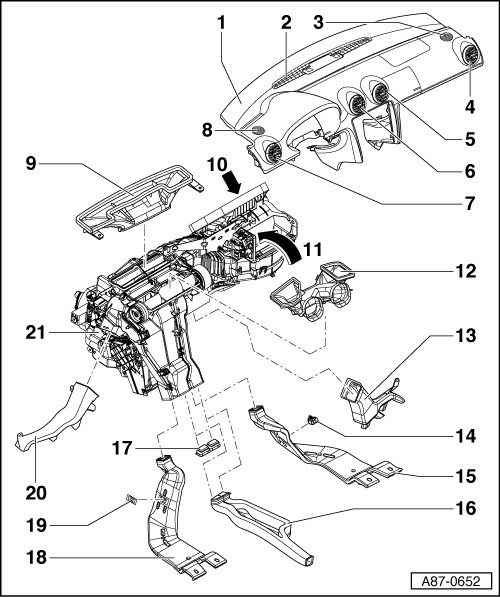 1
2
3
4
5
6
7
8
9
10
11
12
13
14
15
16
17
18
19
20
21
A87-0652