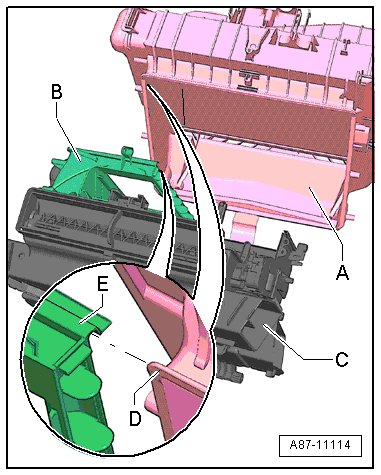 B
A
E
C
D
A87-11114