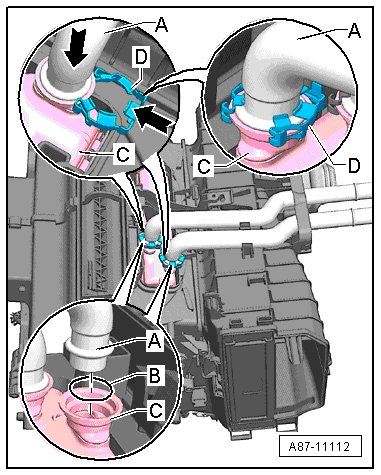 A
D
C
A
C
D
A
B
C
A87-11112