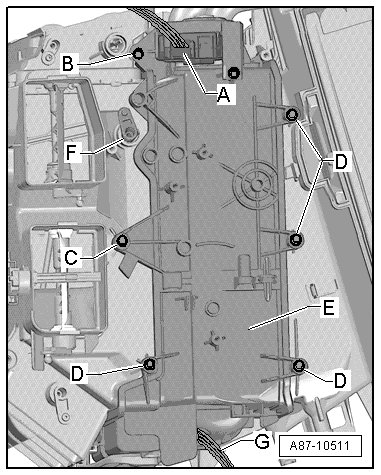 B
A
F
D
C
E
D
D
G
A87-10511