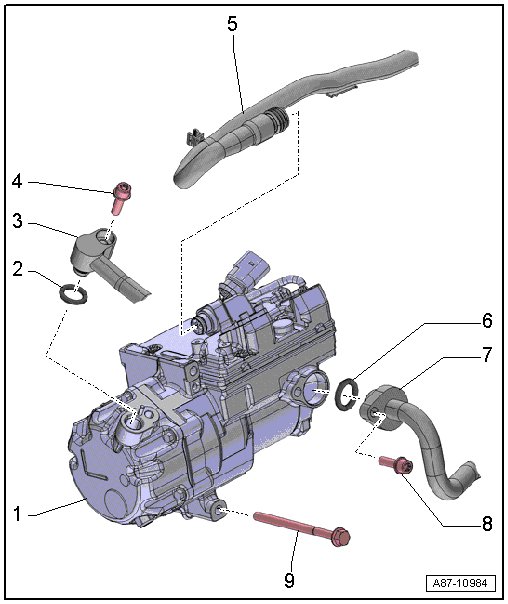 5
4
3
2
6
7
1
8
9
A87-10984