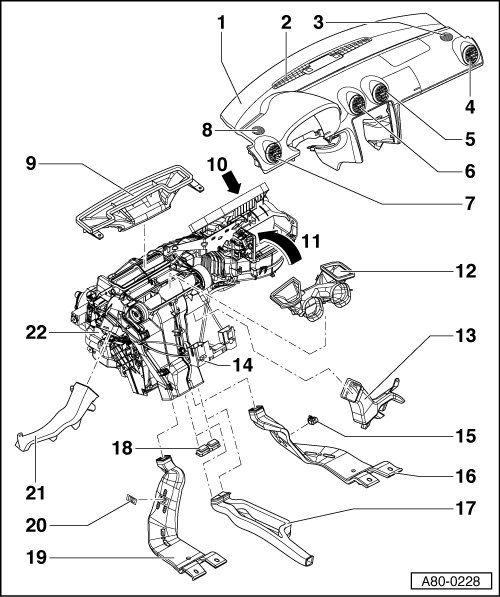 1
2
3
4
5
6
7
8
9
10
11
12
13
14
15
16
17
18
19
20
21
22
A80-0228