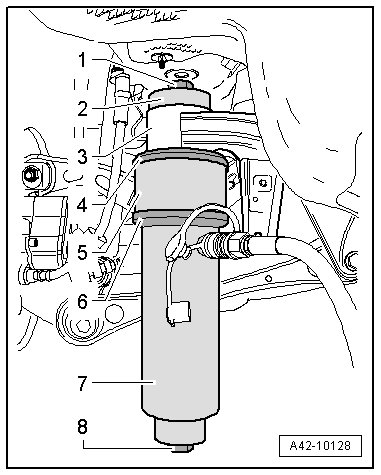 1
2
3
4
5
6
7
8
A42-10128