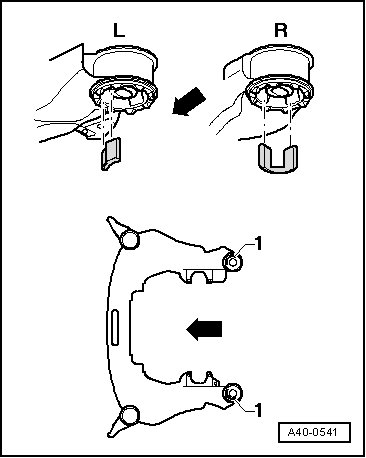 L
R
1
1
A40-0541