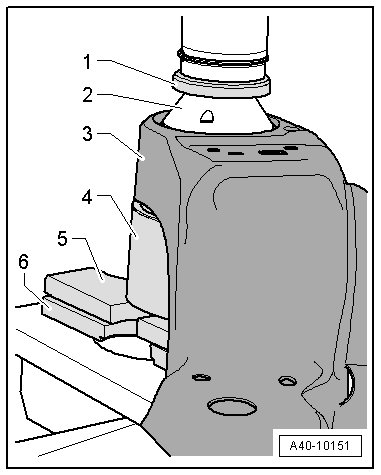 1
2
3
4
5
6
A40-10151