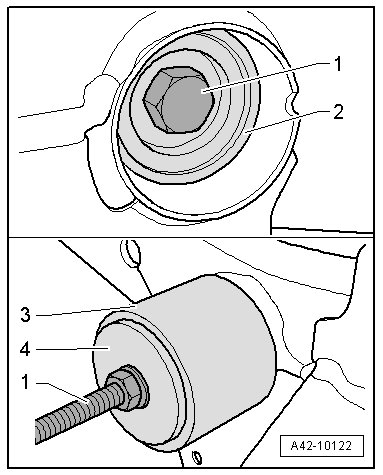 1
2
3
4
1
A42-10122