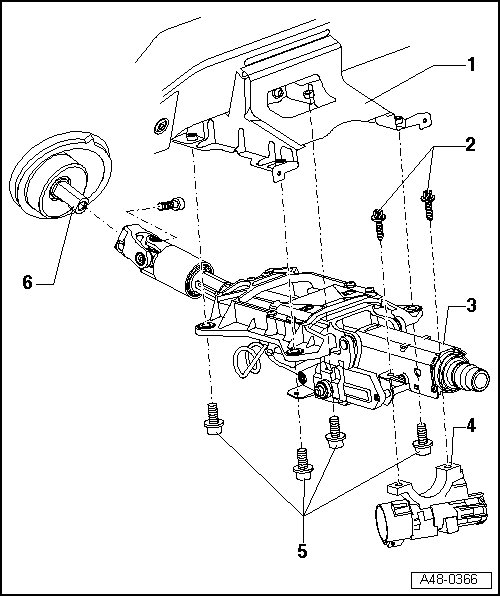 1
2
6
3
4
5
A48-0366