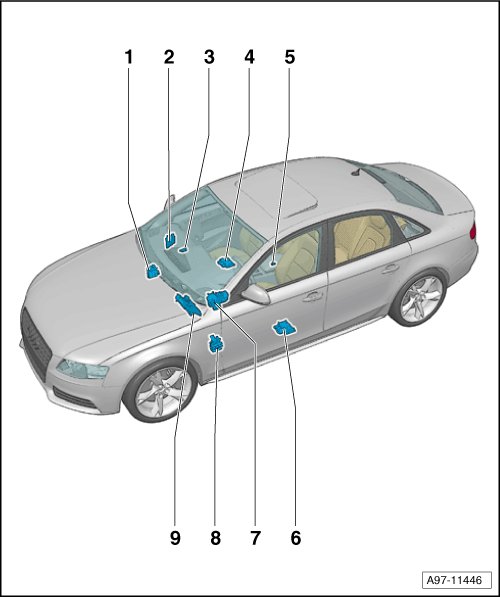 1 2 3 4 5

9 8 7 6

A97-11446