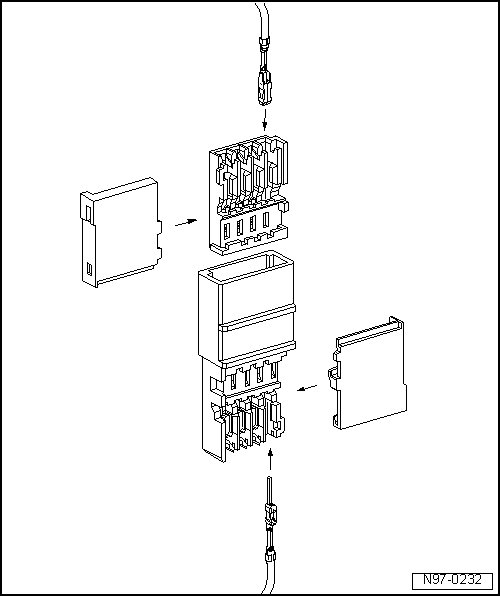 N97-0232