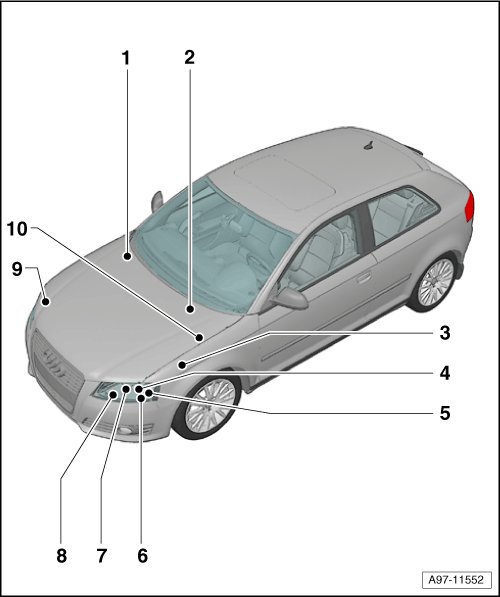 1
2
10
9
3
4
5
8
7
6
A97-11552