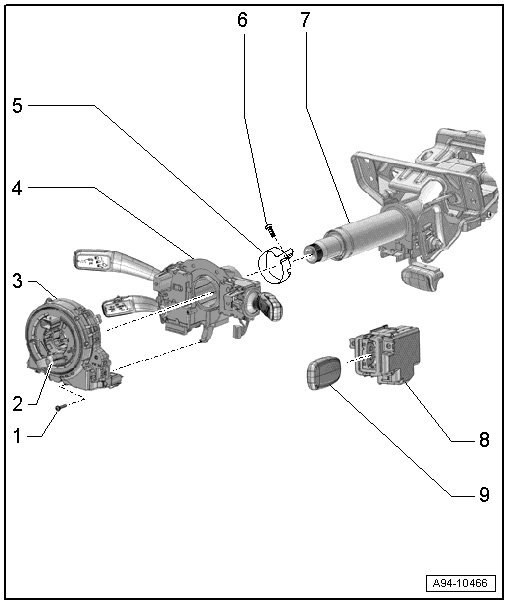 6
7
5
4
3
2
1
8
9
A94-10466