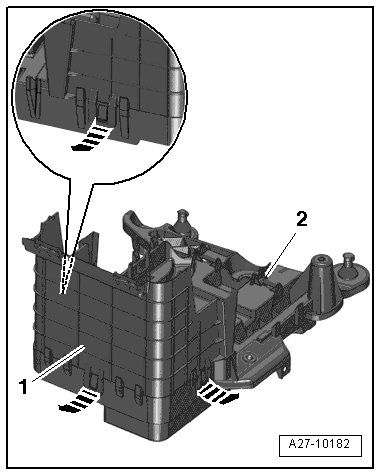 2

1

A27-10182