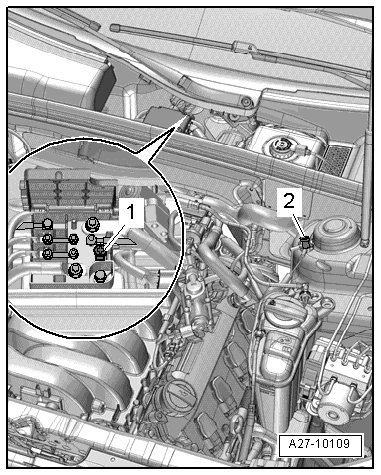 1
2
A27-10109