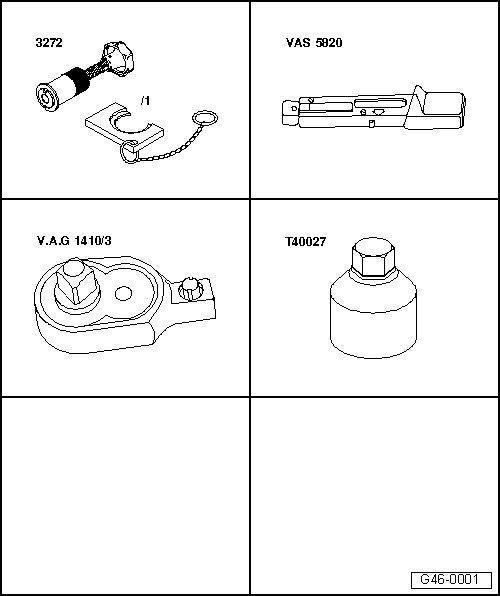 3272

/1

VAS 5820

V.A.G 1410/3

T40027

G46-0001