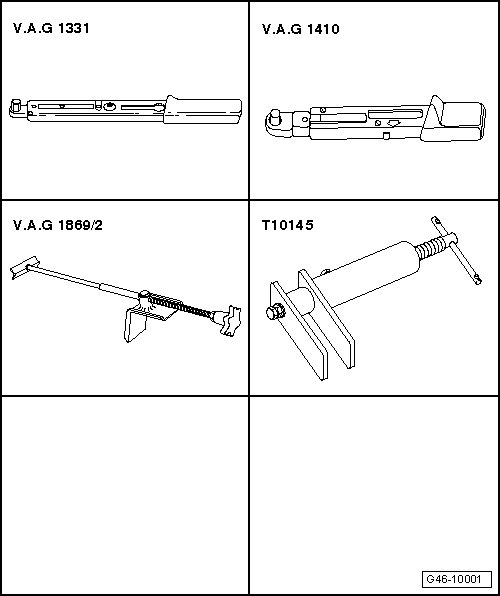 V.A.G 1331

V.A.G 1410

V.A.G 1869/2

T10145

G46-10001