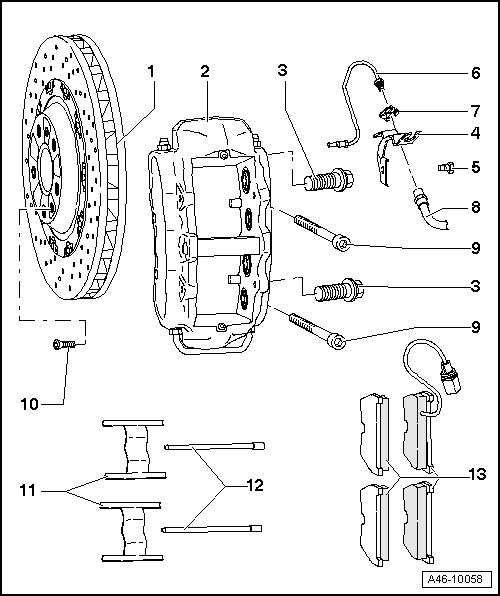 1
2
3
6
7
4
5
8
9
3
9
10
11
12
13
A46-10058