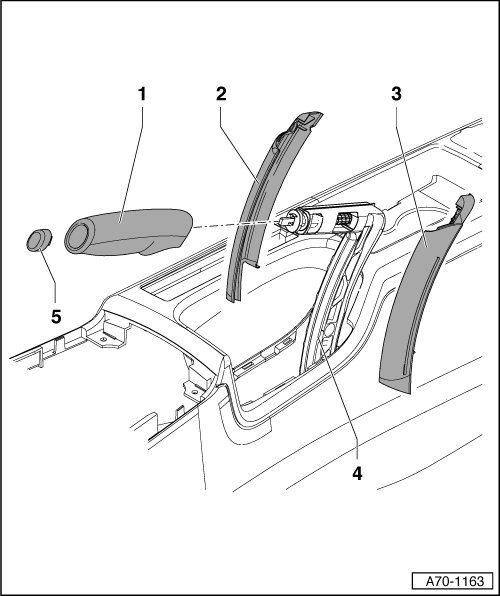 1
2
3
5
4
A70-1163