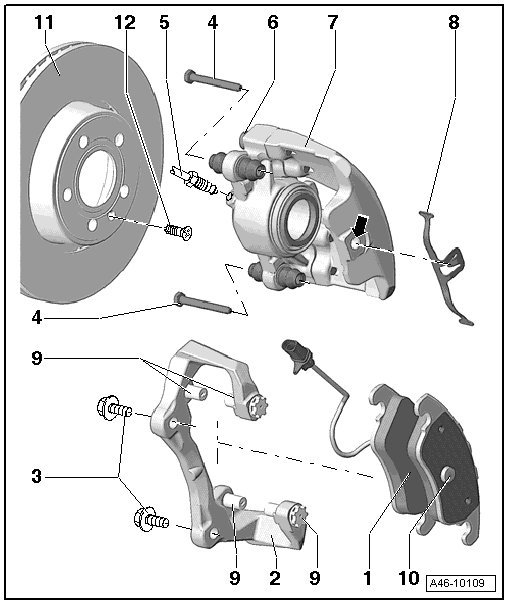 11
12
5
4
6
7
8
4
9
3
9
2
9
1
10
A46-10109