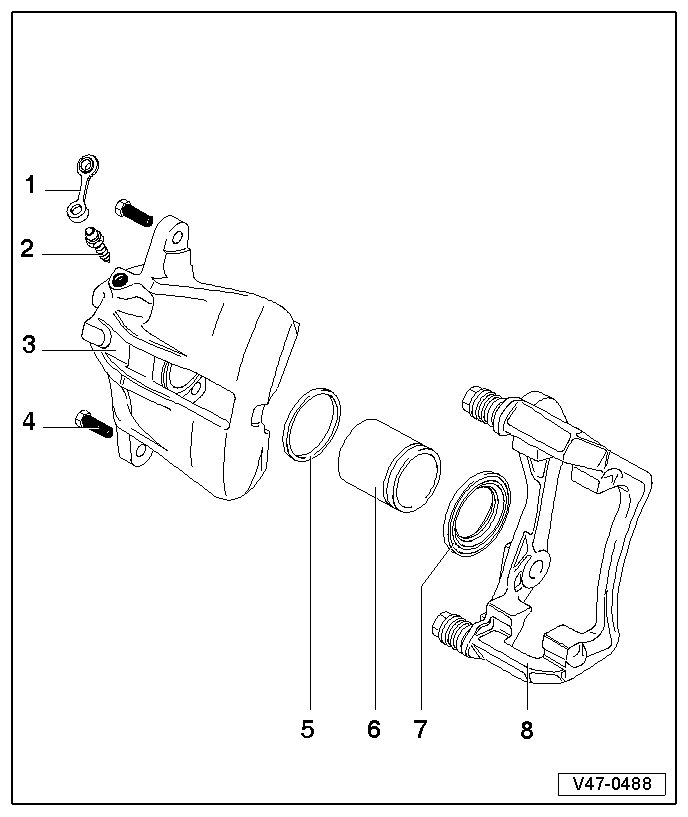 1
2
3
4
5
6
7
8
V47-0488