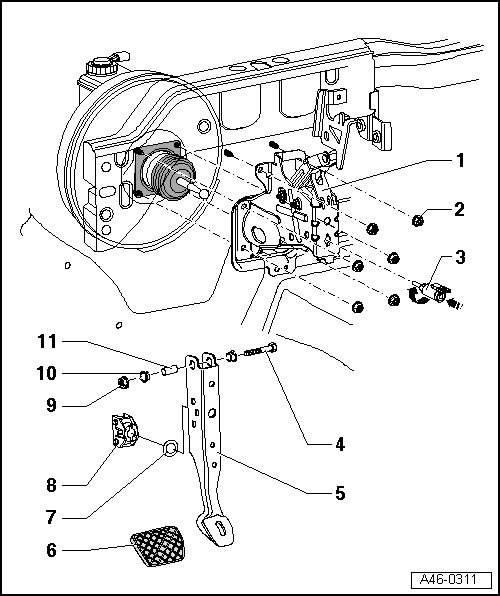 1
2
3
11
10
9
4
8
5
7
6
A46-0311