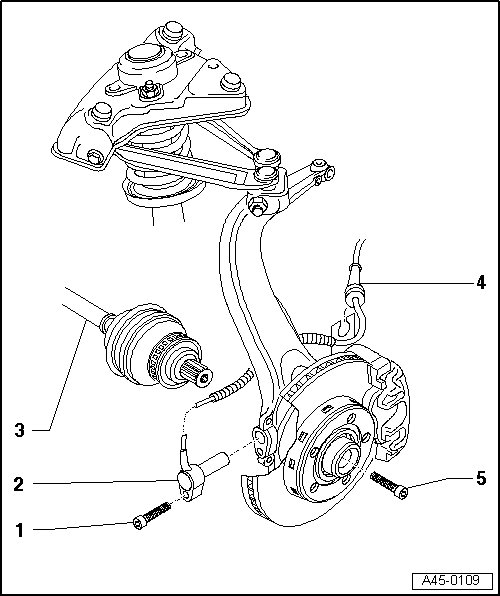 4

3

2

5

1

A45-0109