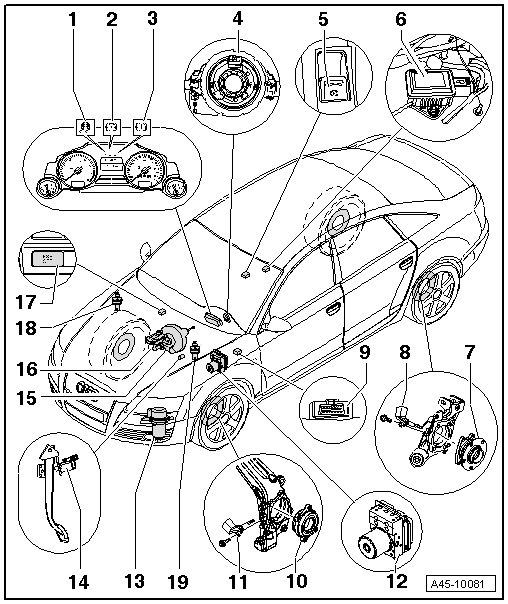 1
2
3
4
5
6
17
18
16
15
9
8
7
14
13
19
11
10
12
A45-10081