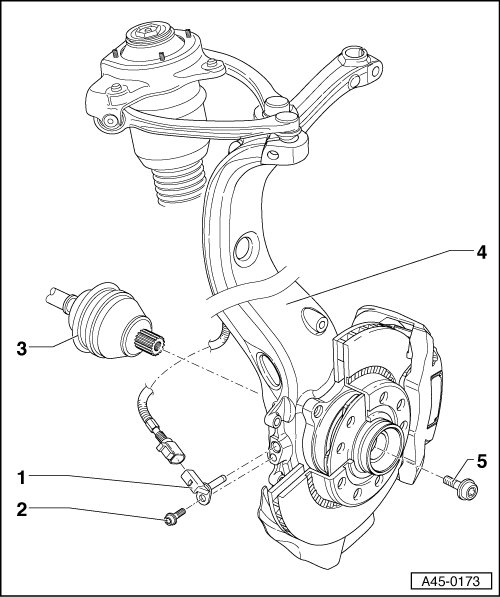 4

3

1

2

5

A45-0173