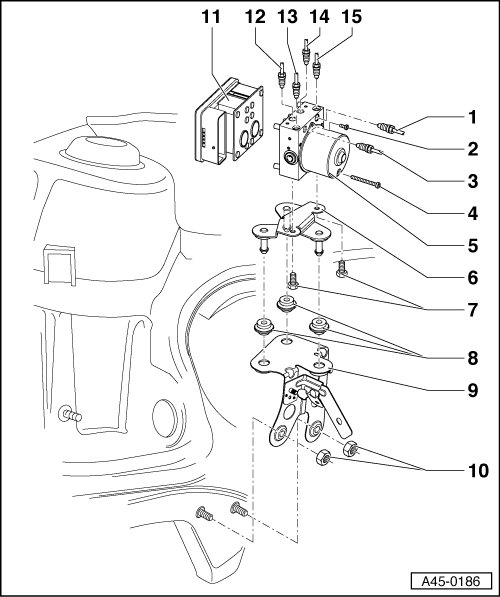 11
12
13
14
15
1
2
3
4
5
6
7
8
9
10
A45-0186