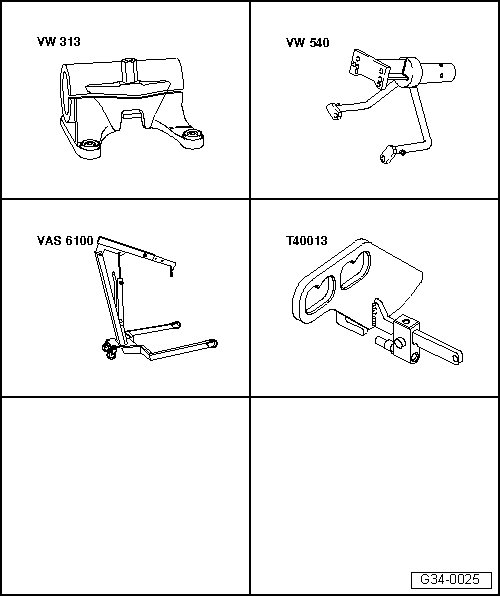 VW 313

VW 540

VAS 6100

T40013

G34-0025