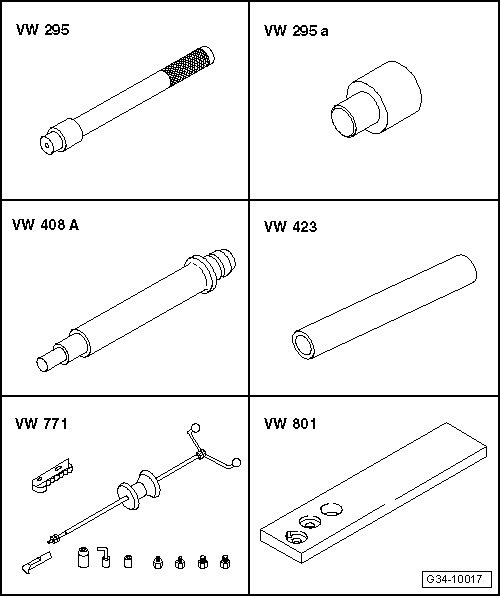 VW 295

VW 295 a

VW 408 A

VW 423

VW 771

VW 801

G34-10017