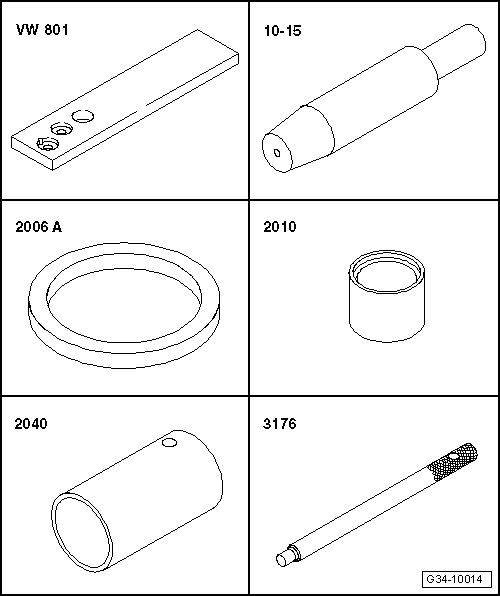 VW 801

10-15

2006 A

2010

2040

3176

G34-10014