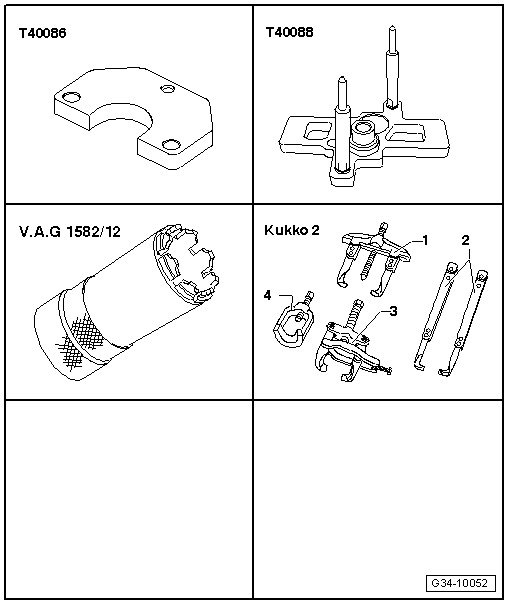 T40086

T40088

V.A.G 1582/12

Kukko 2

1

2

4

3

G34-10052