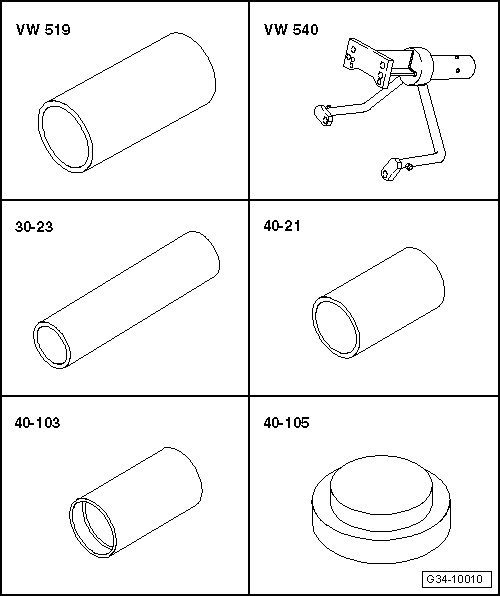 VW 519

VW 540

30-23

40-21

40-103

40-105

G34-10010