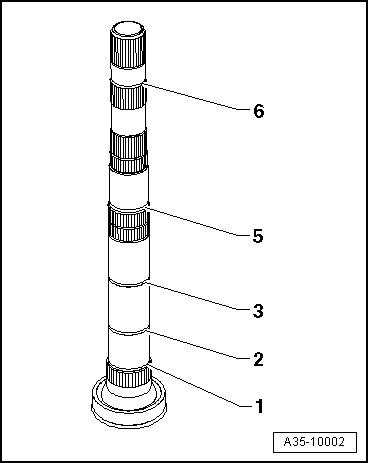 6

5

3

2

1

A35-10002