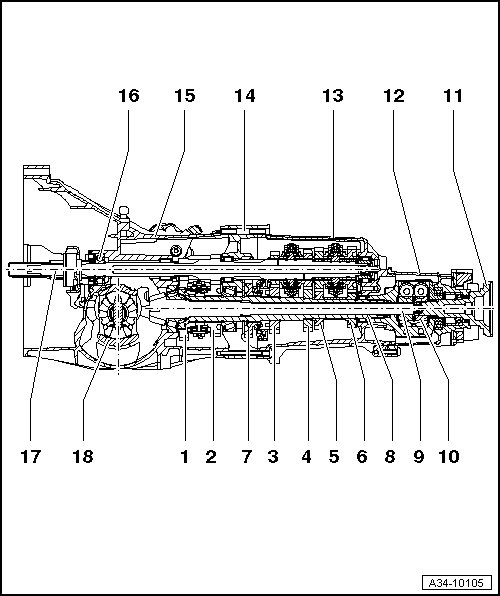 16 15 14 13 12 11

17 18 1 2 7 3 4 5 6 8 9 10

A34-10105