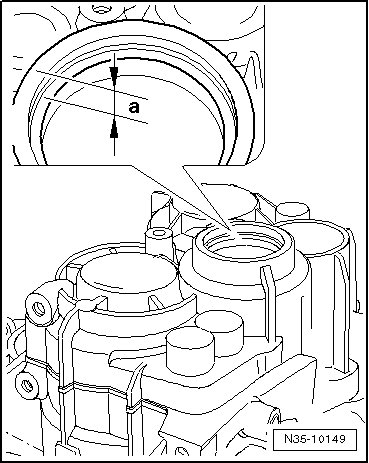 a

N35-10149