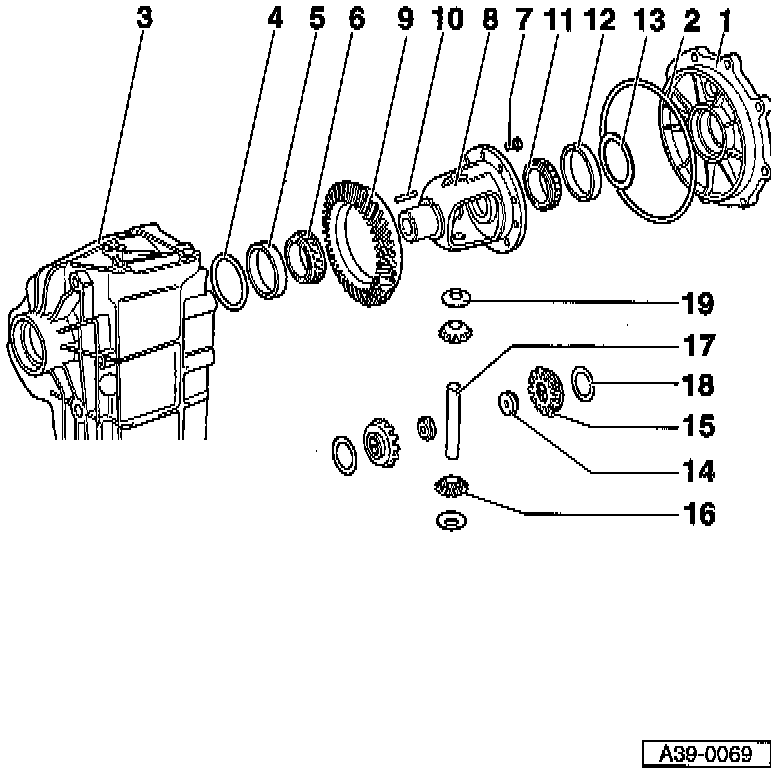 3 4 5 6 9 10 8 7 11 12 13 2 1

19

17

18

15

14

16

A39-0069