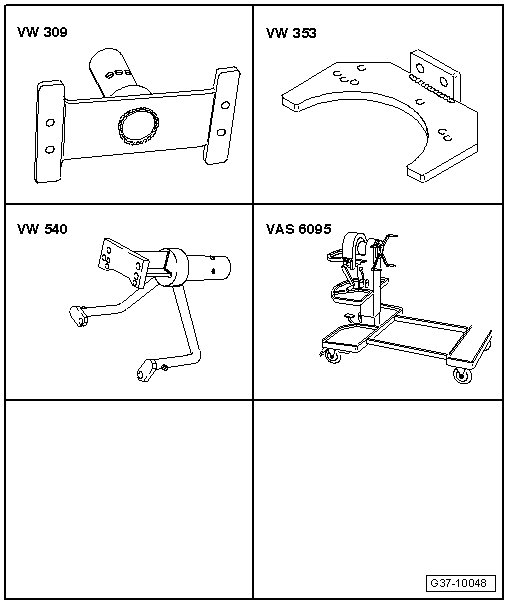 VW 309

VW 353

VW 540

VAS 6095

G37-10048