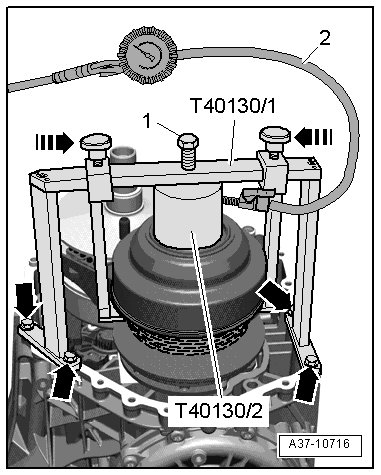 2
T40130/1
1
T40130/2
A37-10716