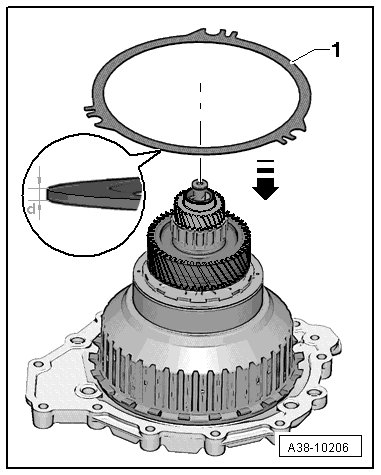 1

d

A38-10206