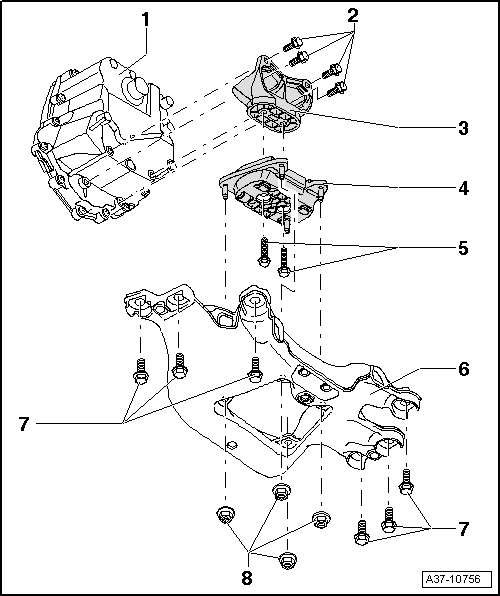 1
2
3
4
5
6
7
7
8
A37-10756