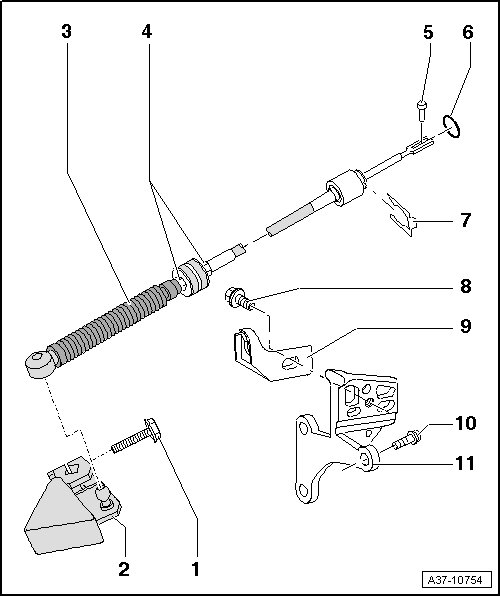 3
4
5
6
7
8
9
10
11
2
1
A37-10754