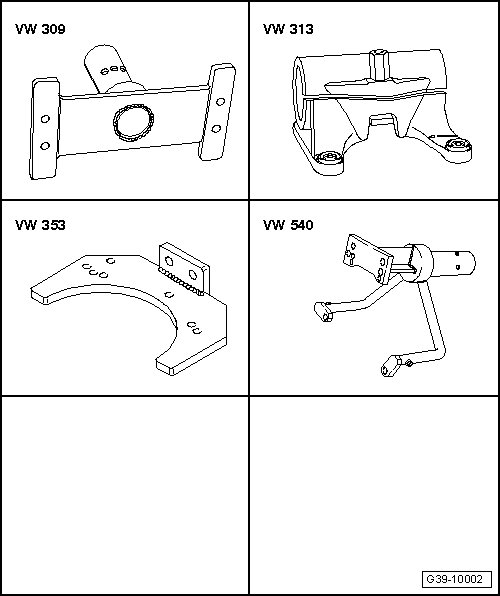 VW 309

VW 313

VW 353

VW 540

G39-10002