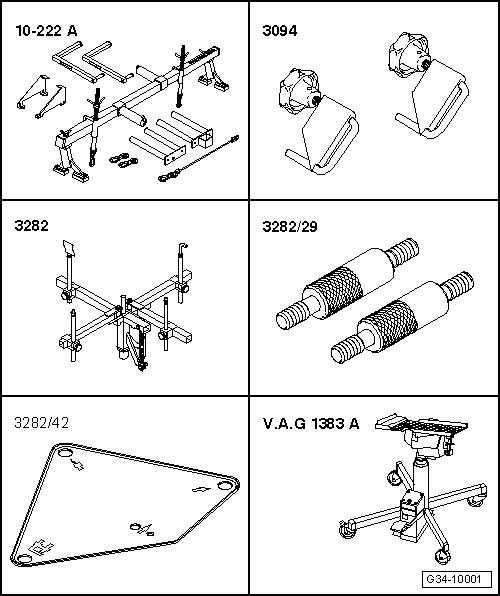 10-222 A

3094

3282

3282/29

3282/42

V.A.G 1383 A

G34-10001