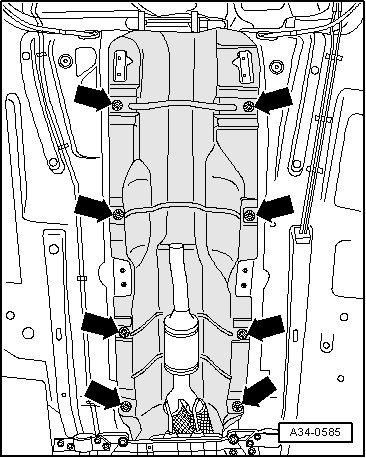 A34-0585