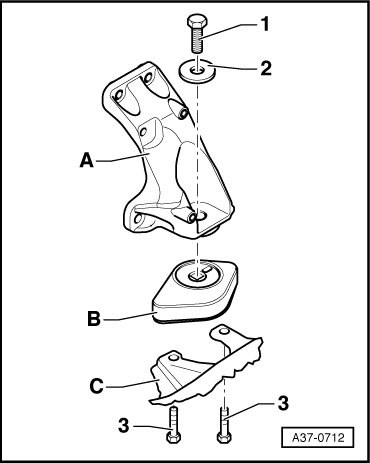 1
2
A
B
C
3
3
A37-0712