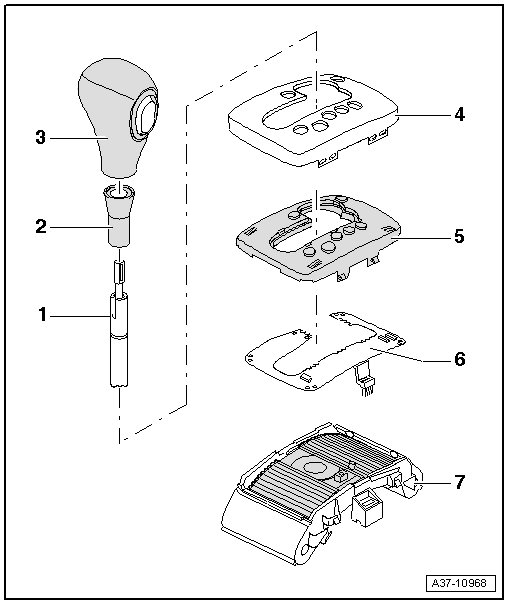 3
2
1
4
5
6
7
A37-10968