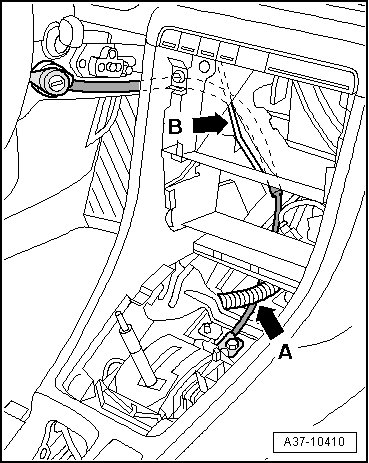 B
A
A37-10410