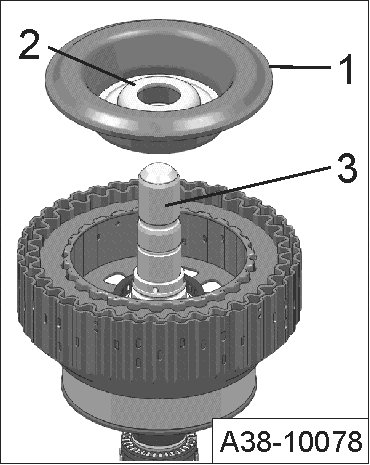 2
1
3
A38-10078