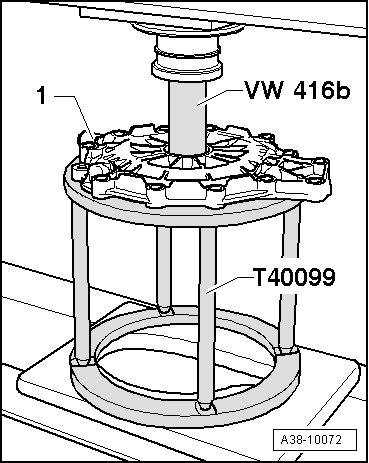 1
VW 416b
T40099
A38-10072